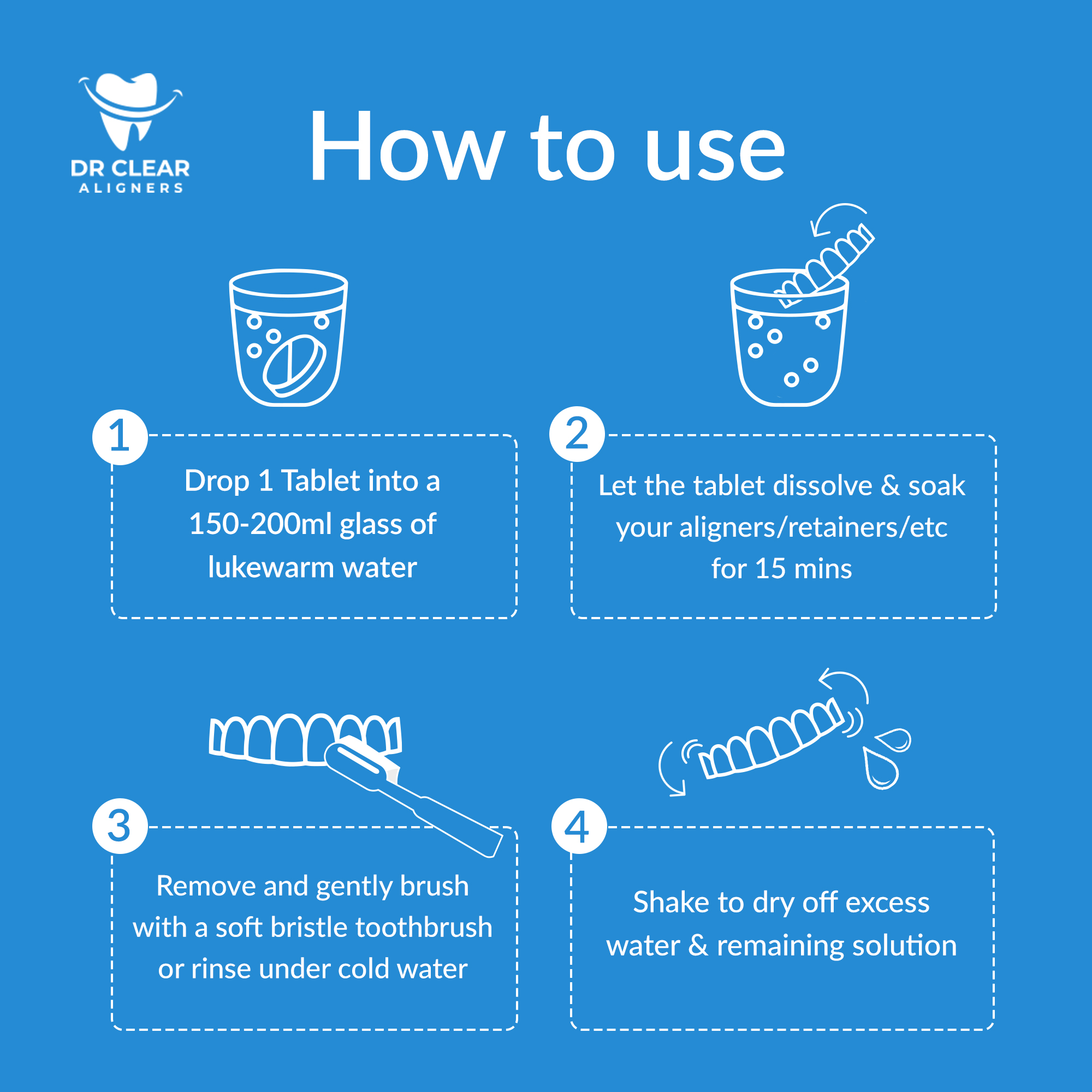 DR CLEAR
ALIGNERS

How to use

1
Drop 1 Tablet into a 150-200ml glass of lukewarm water

2
Let the tablet dissolve & soak your aligners/retainers/etc for 15 mins

3
Remove and gently brush with a soft bristle toothbrush or rinse under cold water

4
Shake to dry off excess water & remaining solution