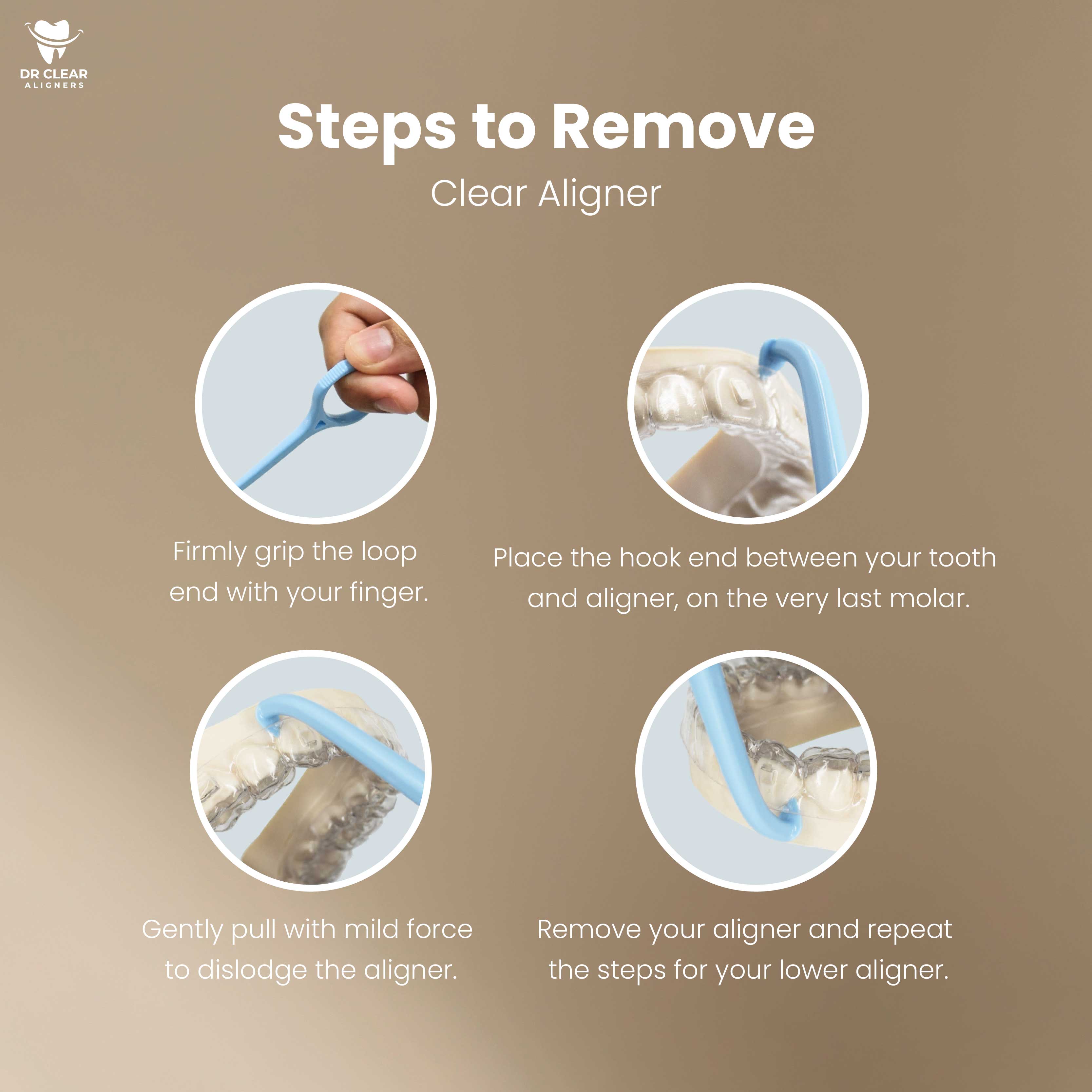 DR CLEAR
ALIGNERS

Steps to Remove

Clear Aligner

Firmly grip the loop end with your finger.

Place the hook end between your tooth and aligner, on the very last molar.

Gently pull with mild force to dislodge the aligner.

Remove your aligner and repeat the steps for your lower aligner.